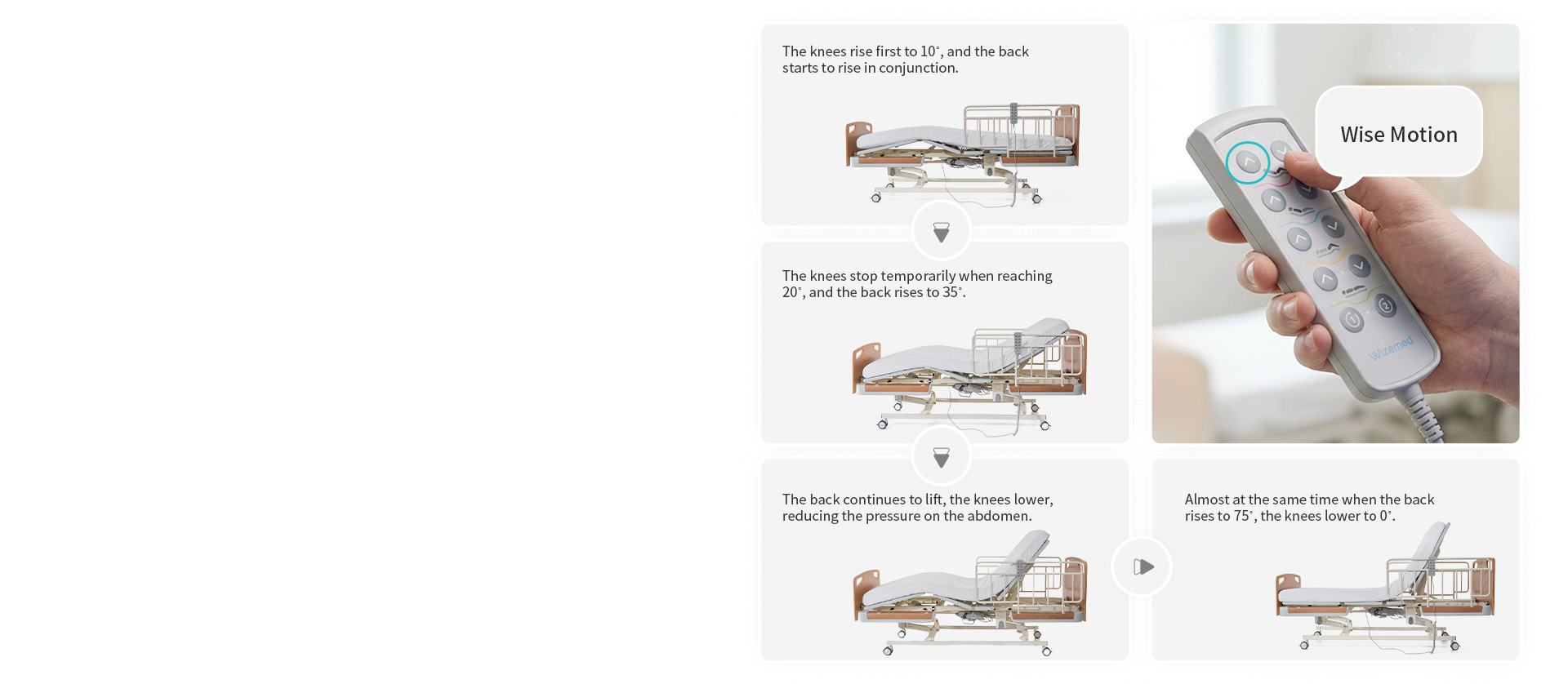 The knees rise first to 10˚, and the back starts to rise in conjunction.

The knees stop temporarily when reaching 20˚, and the back rises to 35˚.

The back continues to lift, the knees lower, reducing the pressure on the abdomen.

Wise Motion

Wizemed

Almost at the same time when the back rises to 75˚, the knees lower to 0˚.